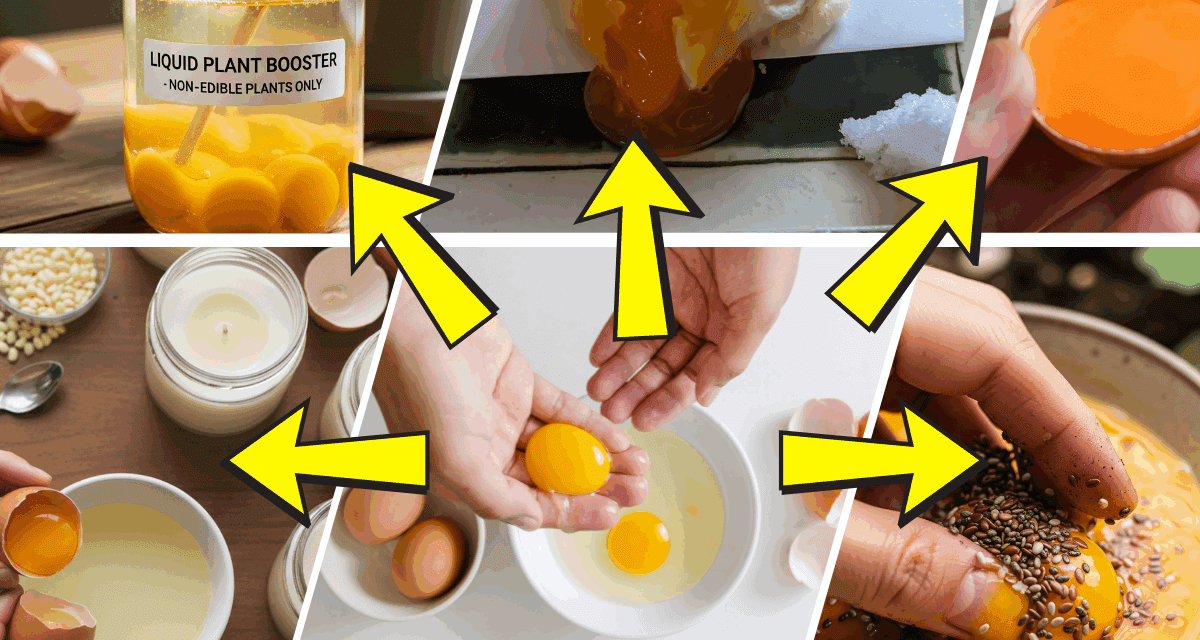 LIQUID PLANT BOOSTER
- NON-EDIBLE PLANTS ONLY