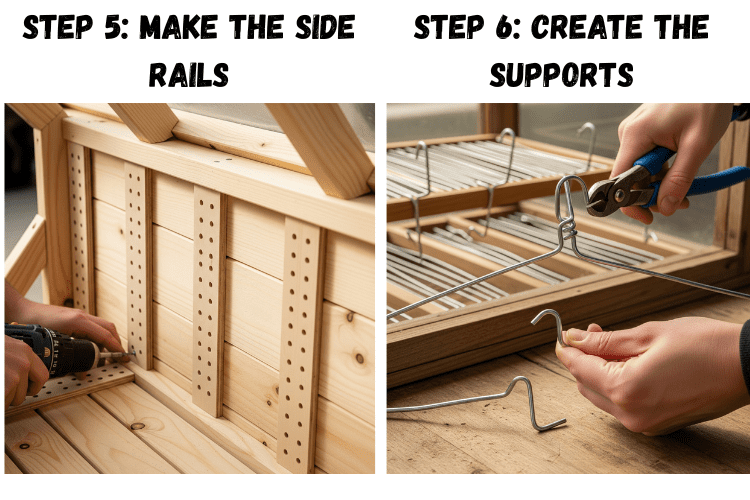 STEP 5: MAKE THE SIDE RAILS

STEP 6: CREATE THE SUPPORTS