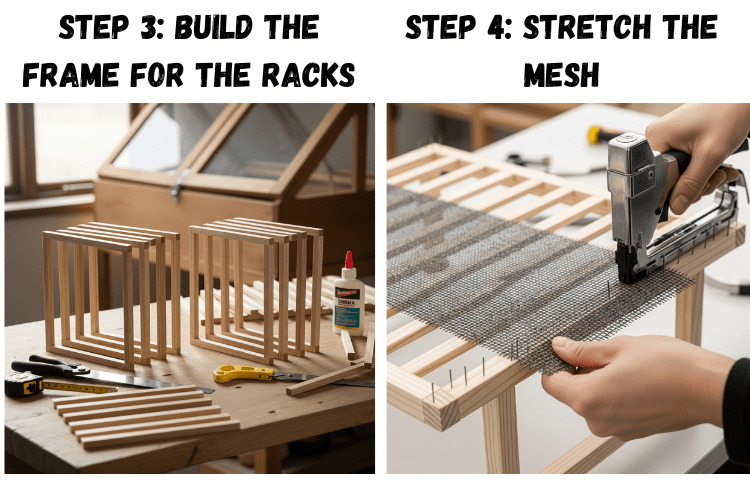 STEP 3: BUILD THE FRAME FOR THE RACKS

STEP 4: STRETCH THE MESH