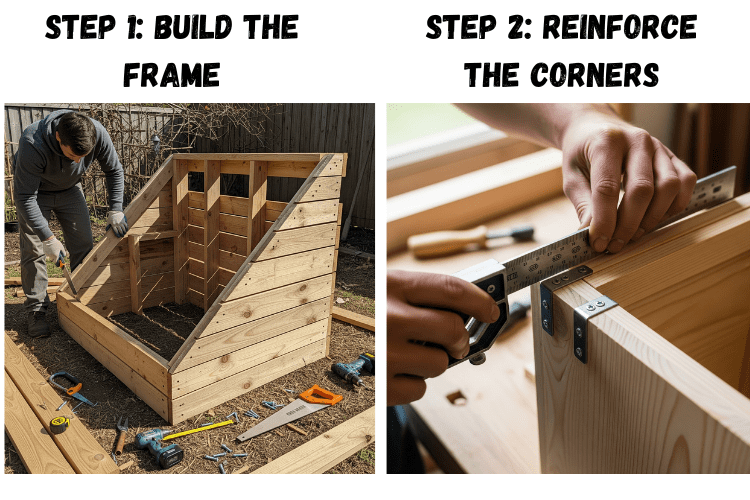 STEP 1: BUILD THE FRAME

STEP 2: REINFORCE THE CORNERS